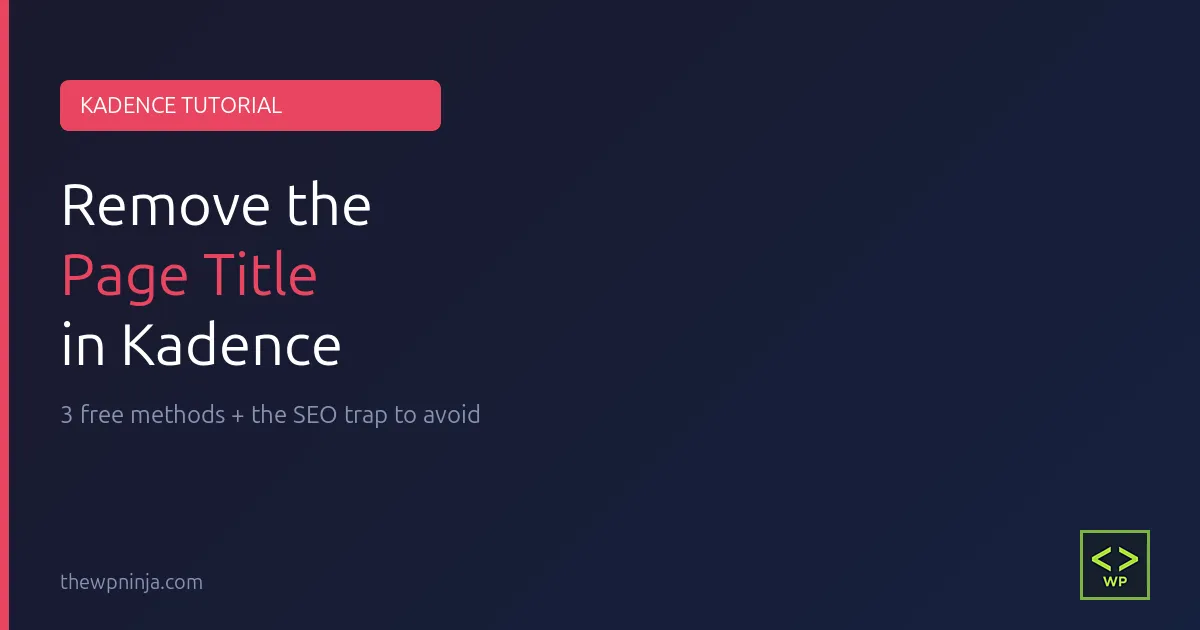 KADENCE TUTORIAL

Remove the
Page Title
in Kadence

3 free methods + the SEO trap to avoid

thewpninja.com

< >
WP